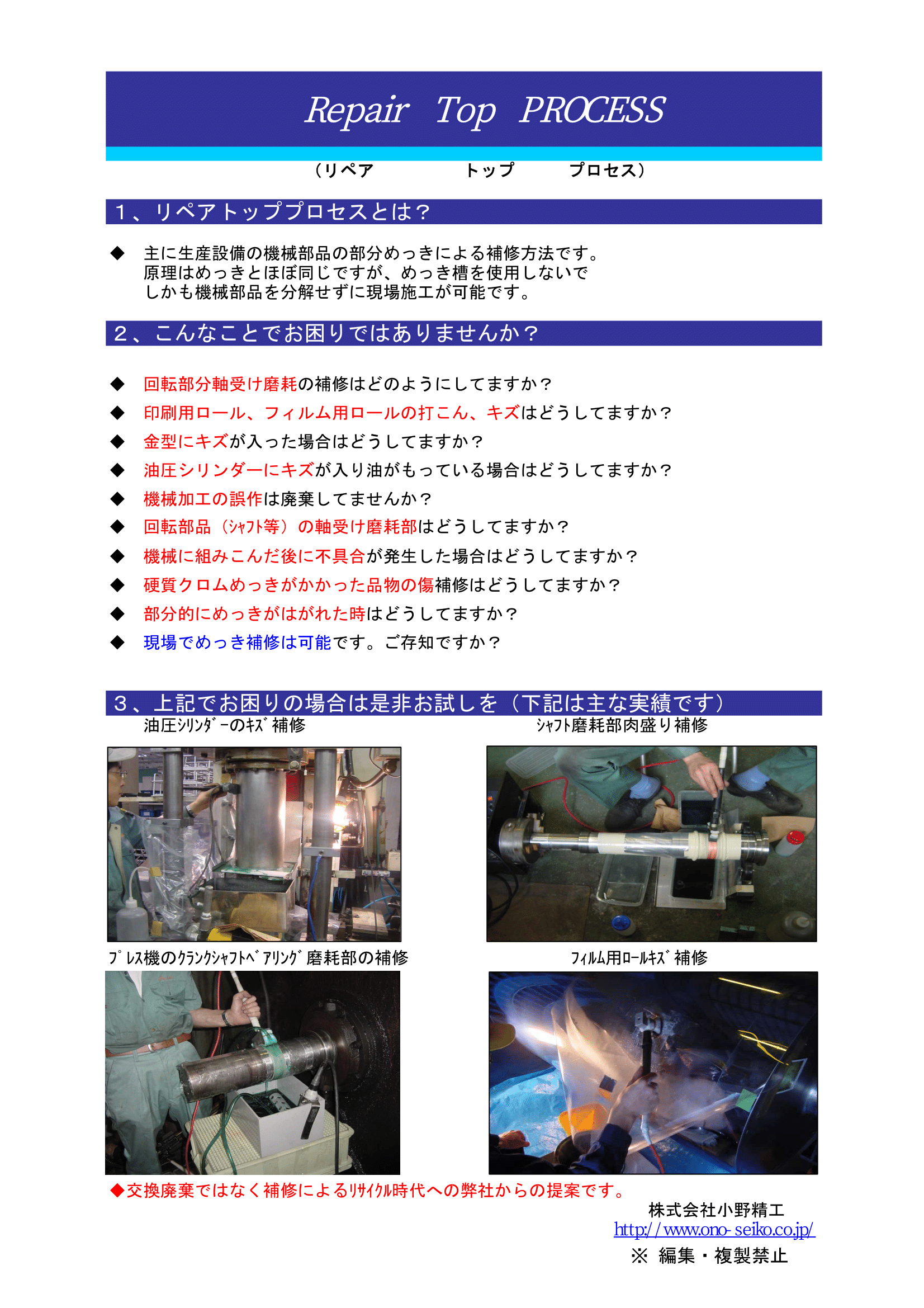 Repair Top PROCESS

（リペア　トップ　プロセス）

１、リペアトッププロセスとは？

◆ 主に生産設備の機械部品の部分めっきによる補修方法です。原理はめっきとほぼ同じですが、めっき槽を使用しないでしかも機械部品を分解せずに現場施工が可能です。

２、こんなことでお困りではありませんか？

◆ 回転部分軸受け磨耗の補修はどのようにしてますか？
◆ 印刷用ロール、フィルム用ロールの打こん、キズはどうしてますか？
◆ 金型にキズが入った場合はどうしてますか？
◆ 油圧シリンダーにキズが入り油がもっている場合はどうしてますか？
◆ 機械加工の誤作は廃棄してませんか？
◆ 回転部品（ｼｬﾌﾄ等）の軸受け磨耗部はどうしてますか？
◆ 機械に組みこんだ後に不具合が発生した場合はどうしてますか？
◆ 硬質クロムめっきがかかった品物の傷補修はどうしてますか？
◆ 部分的にめっきがはがれた時はどうしてますか？
◆ 現場でめっき補修は可能です。ご存知ですか？

３、上記でお困りの場合は是非お試しを（下記は主な実績です）

油圧ｼﾘﾝﾀﾞｰのｷｽﾞ補修

ｼｬﾌﾄ磨耗部肉盛り補修

ﾌﾟﾚｽ機のｸﾗﾝｸｼｬﾌﾄﾍﾞｱﾘﾝｸﾞ磨耗部の補修

ﾌｨﾙﾑ用ﾛｰﾙｷｽﾞ補修

◆交換廃棄ではなく補修によるﾘｻｲｸﾙ時代への弊社からの提案です。

株式会社小野精工
http://www.ono-seiko.co.jp/
※ 編集・複製禁止